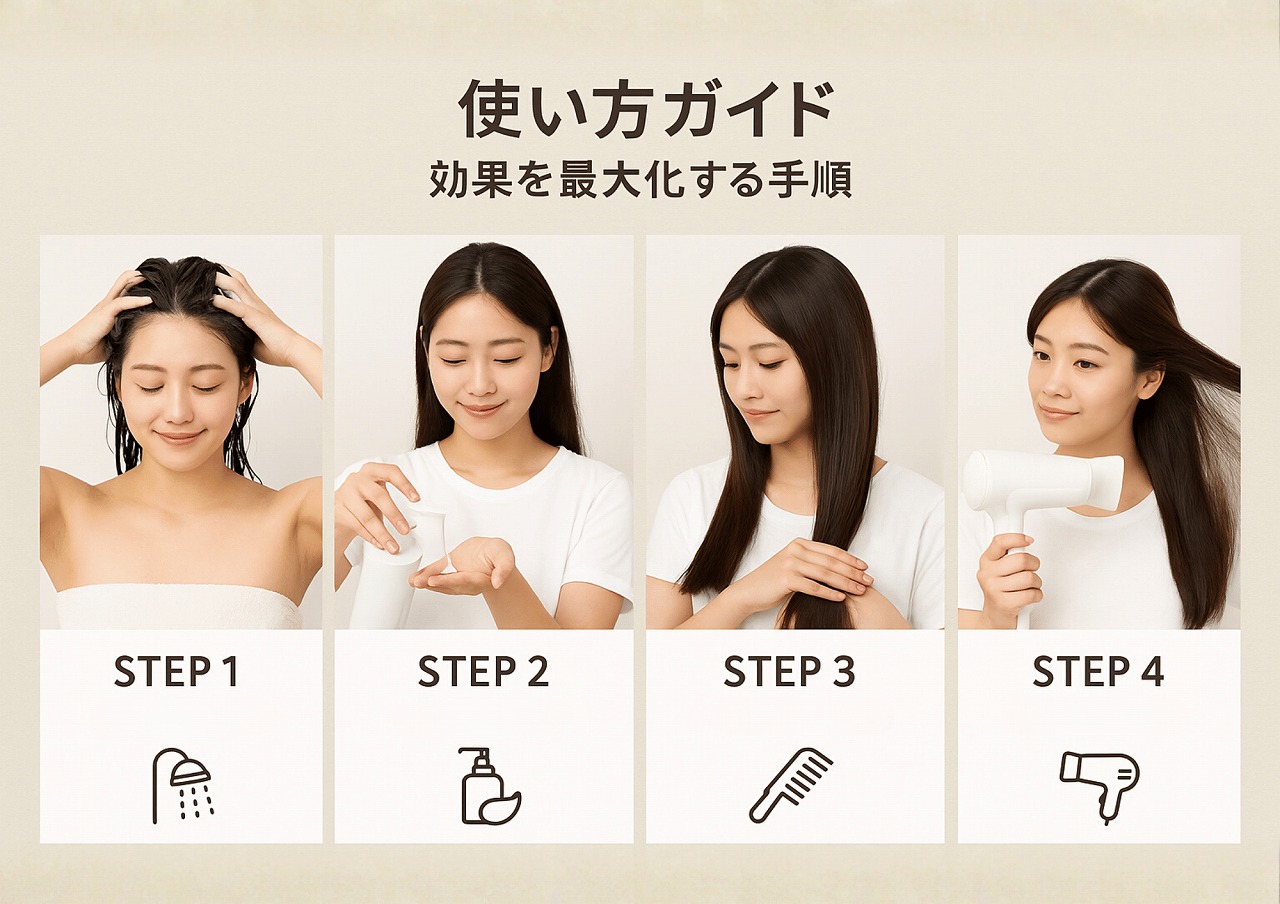 使い方ガイド
効果を最大化する手順

STEP 1

STEP 2

STEP 3

STEP 4